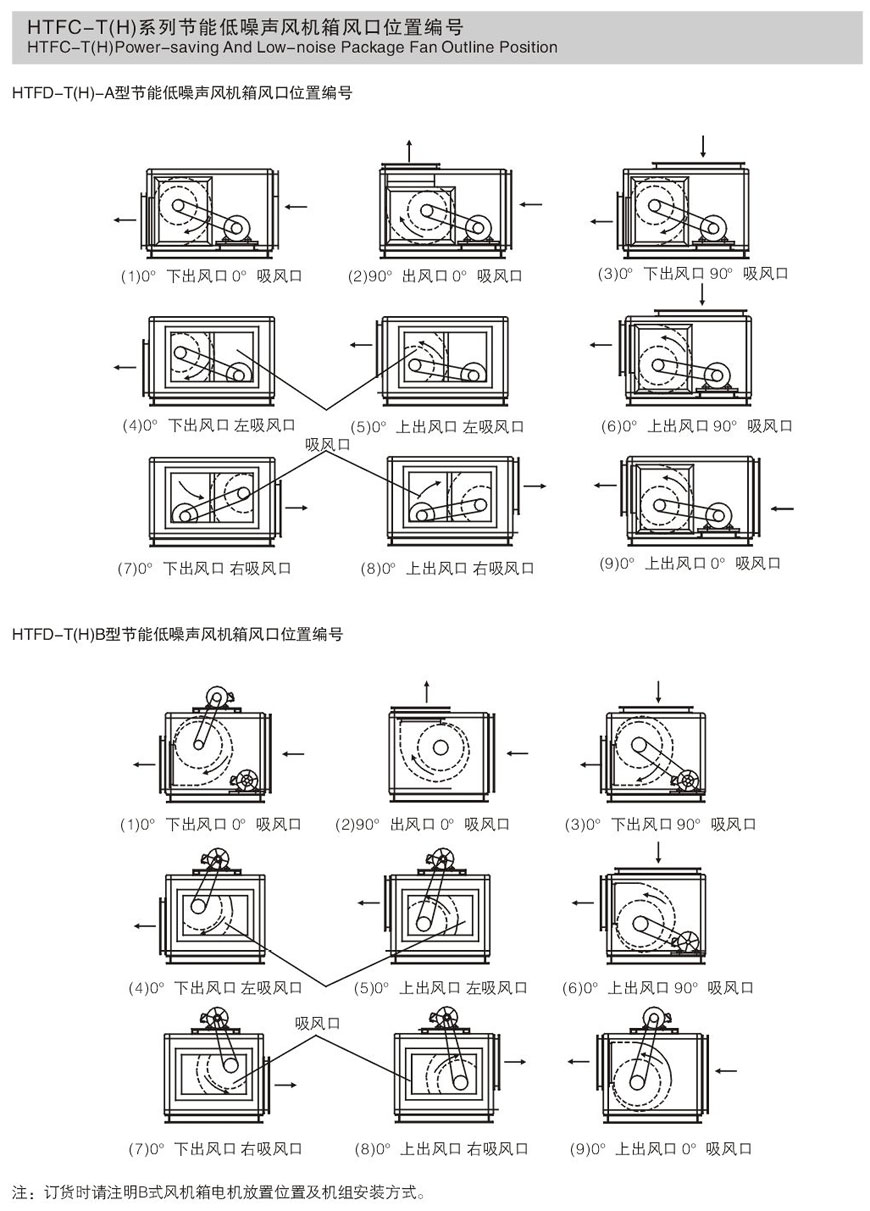 HTFC-T(H)系列节能低噪声风机箱风口位置编号
HTFC-T(H)Power-saving And Low-noise Package Fan Outline Position

HTFD-T(H)-A型节能低噪声风机箱风口位置编号

(1)0° 下出风口 0° 吸风口

(2)90° 出风口 0° 吸风口

(3)0° 下出风口 90° 吸风口

(4)0° 下出风口 左吸风口

(5)0° 上出风口 左吸风口

(6)0° 上出风口 90° 吸风口

吸风口

(7)0° 下出风口 右吸风口

(8)0° 上出风口 右吸风口

(9)0° 上出风口 0° 吸风口

HTFD-T(H)B型节能低噪声风机箱风口位置编号

(1)0° 下出风口 0° 吸风口

(2)90° 出风口 0° 吸风口

(3)0° 下出风口 90° 吸风口

(4)0° 下出风口 左吸风口

(5)0° 上出风口 左吸风口

(6)0° 上出风口 90° 吸风口

吸风口

(7)0° 下出风口 右吸风口

(8)0° 上出风口 右吸风口

(9)0° 上出风口 0° 吸风口

注：订货时请注明B式风机箱电机放置位置及机组安装方式。